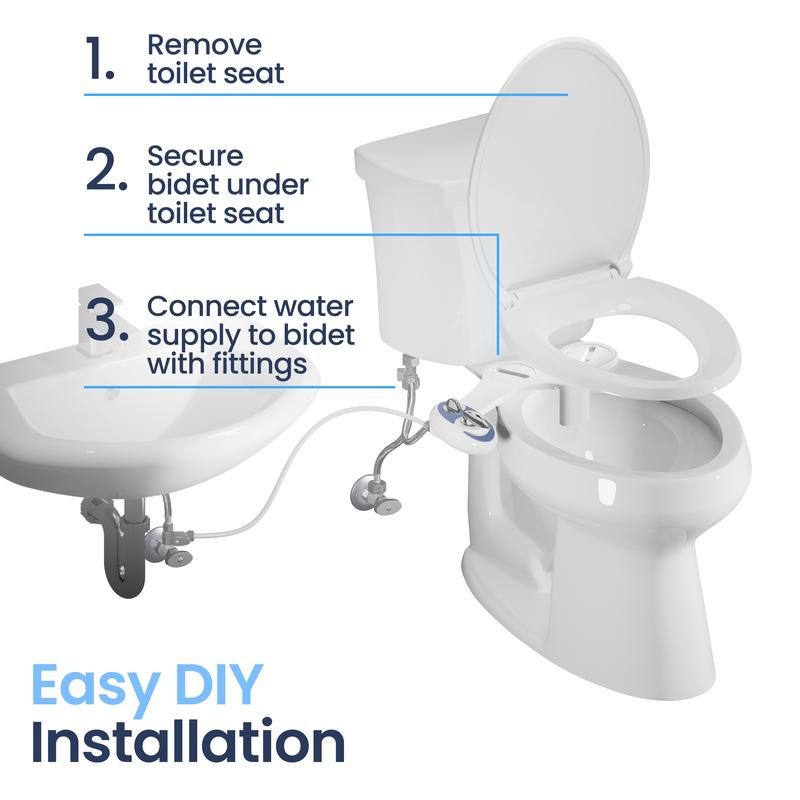 1. Remove toilet seat

2. Secure bidet under toilet seat

3. Connect water supply to bidet with fittings

Easy DIY
Installation